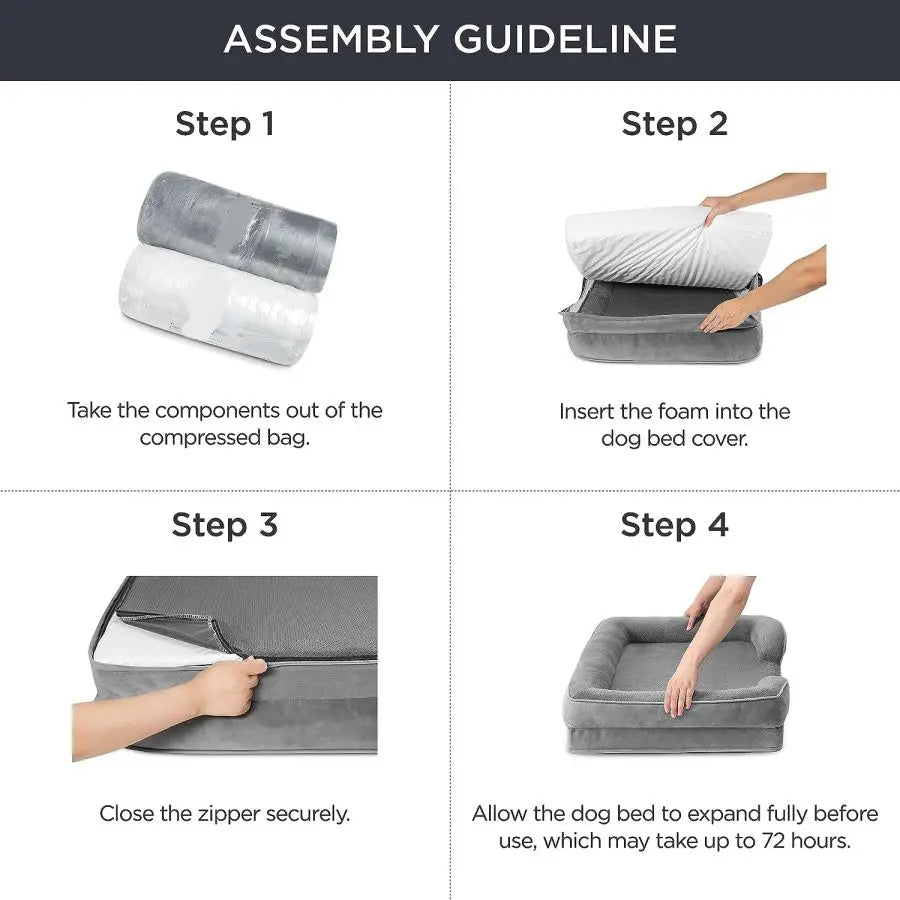 ASSEMBLY GUIDELINE

Step 1

Take the components out of the compressed bag.

Step 2

Insert the foam into the dog bed cover.

Step 3

Close the zipper securely.

Step 4

Allow the dog bed to expand fully before use, which may take up to 72 hours.