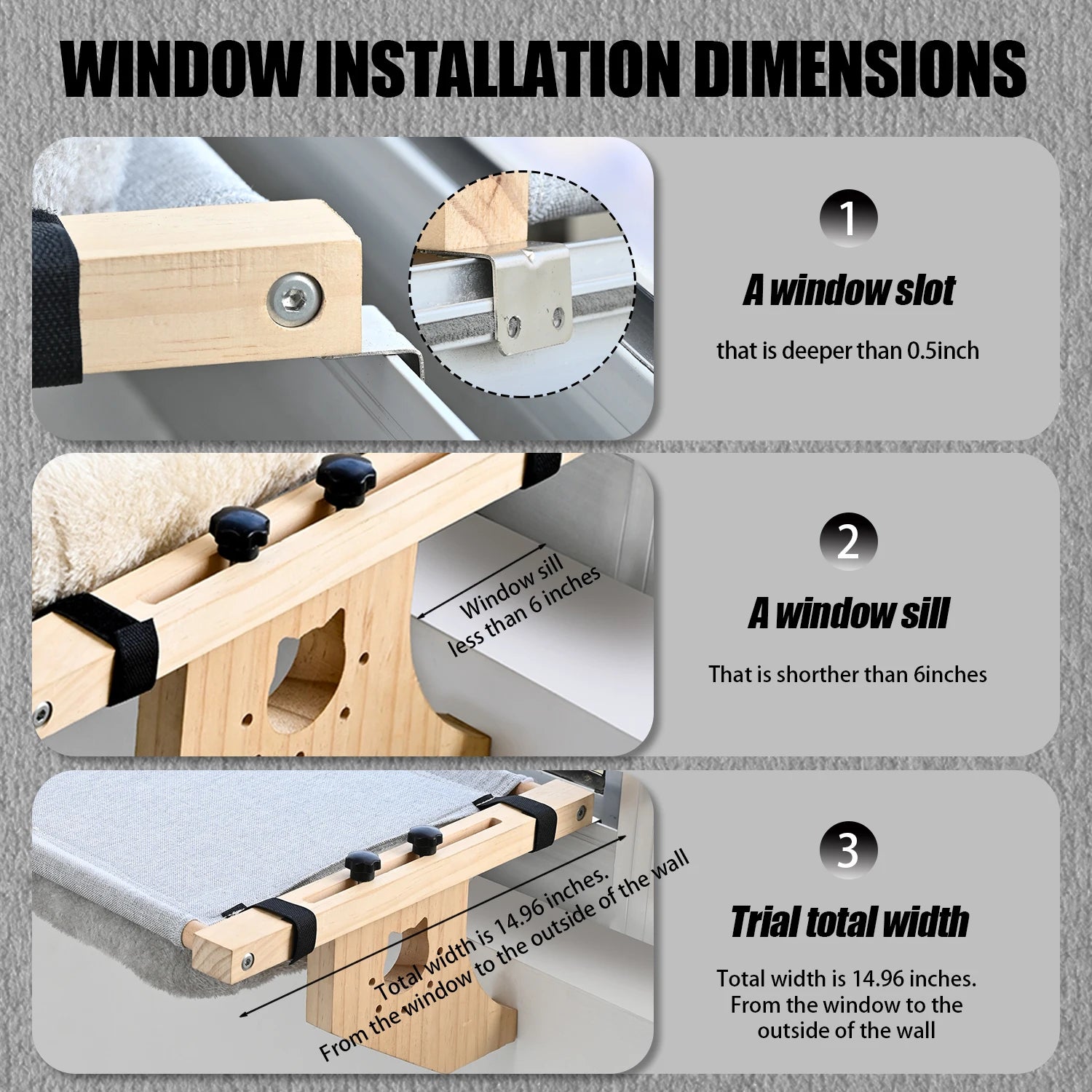 WINDOW INSTALLATION DIMENSIONS

1

A window slot

that is deeper than 0.5inch

Window sill less than 6 inches

2

A window sill

That is shorther than 6inches

Total width is 14.96 inches. From the window to the outside of the wall

3

Trial total width

Total width is 14.96 inches. From the window to the outside of the wall