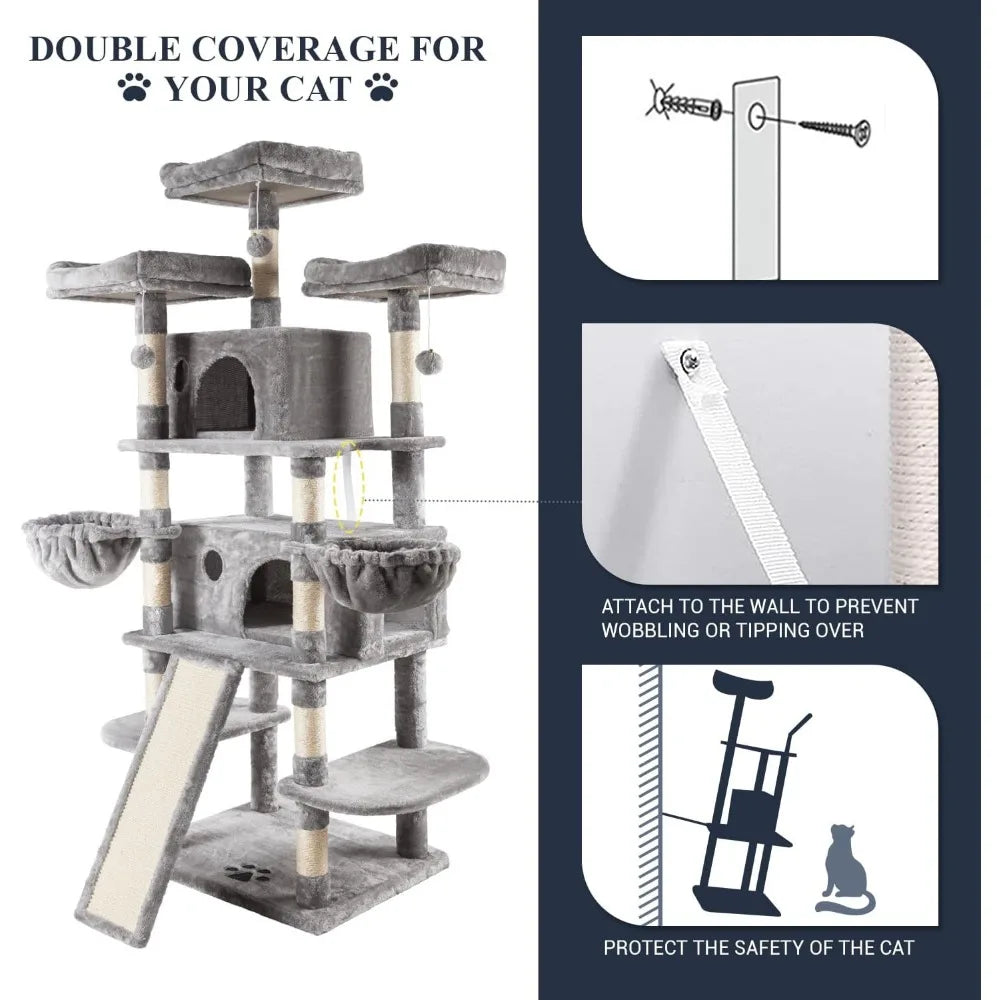 DOUBLE COVERAGE FOR YOUR CAT

ATTACH TO THE WALL TO PREVENT WOBBLING OR TIPPING OVER

PROTECT THE SAFETY OF THE CAT