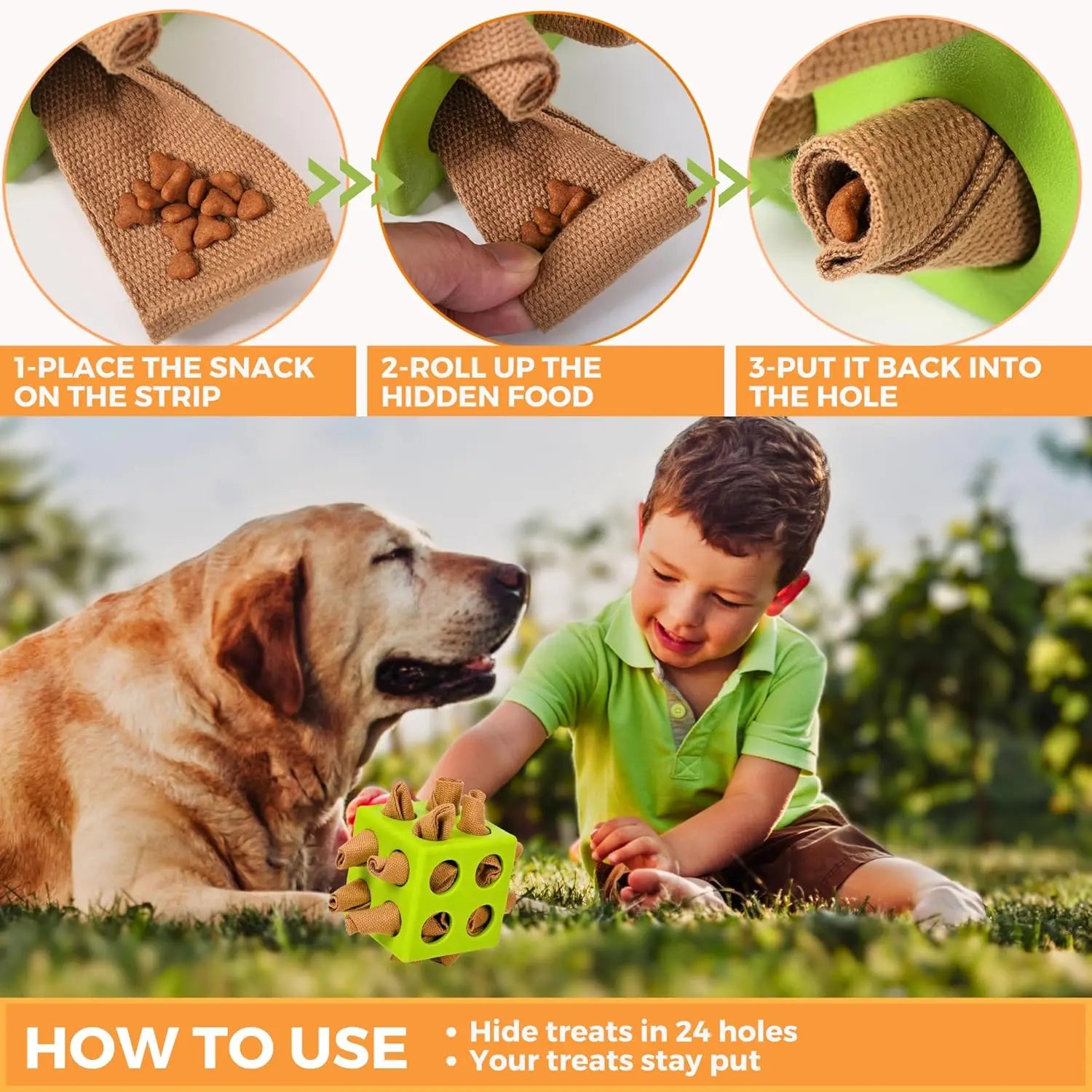 1-PLACE THE SNACK ON THE STRIP

2-ROLL UP THE HIDDEN FOOD

3-PUT IT BACK INTO THE HOLE

HOW TO USE

• Hide treats in 24 holes
• Your treats stay put